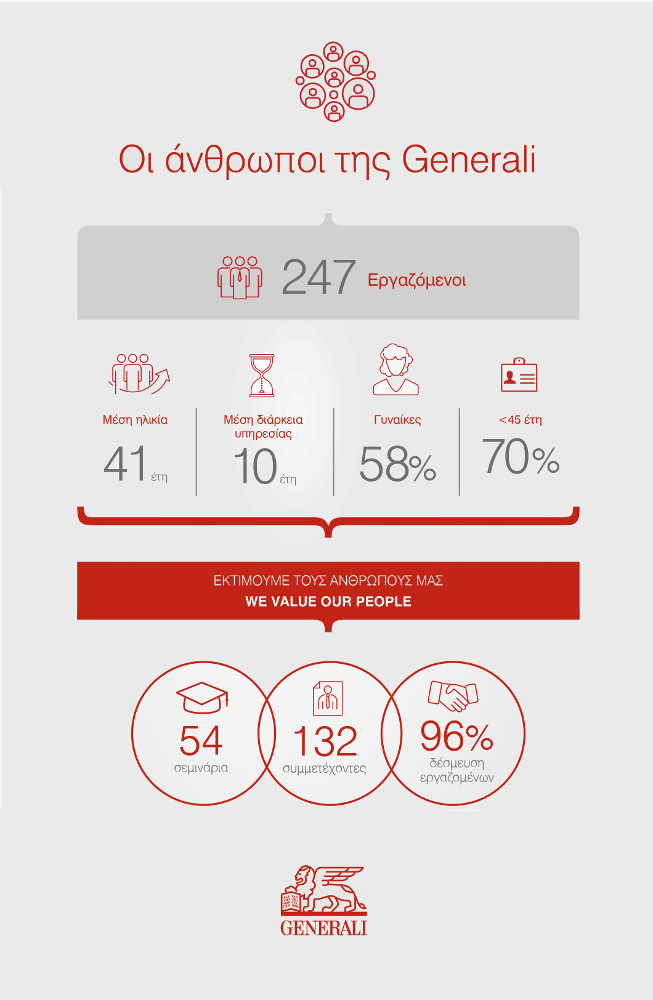 Οι άνθρωποι της Generali

247 Εργαζόμενοι

Μέση ηλικία
41 έτη

Μέση διάρκεια υπηρεσίας
10 έτη

Γυναίκες
58%

<45 έτη
70%

ΕΚΤΙΜΟΥΜΕ ΤΟΥΣ ΑΝΘΡΩΠΟΥΣ ΜΑΣ
WE VALUE OUR PEOPLE

54
σεμινάρια

132
συμμετέχοντες

96%
δέσμευση εργαζομένων

GENERALI